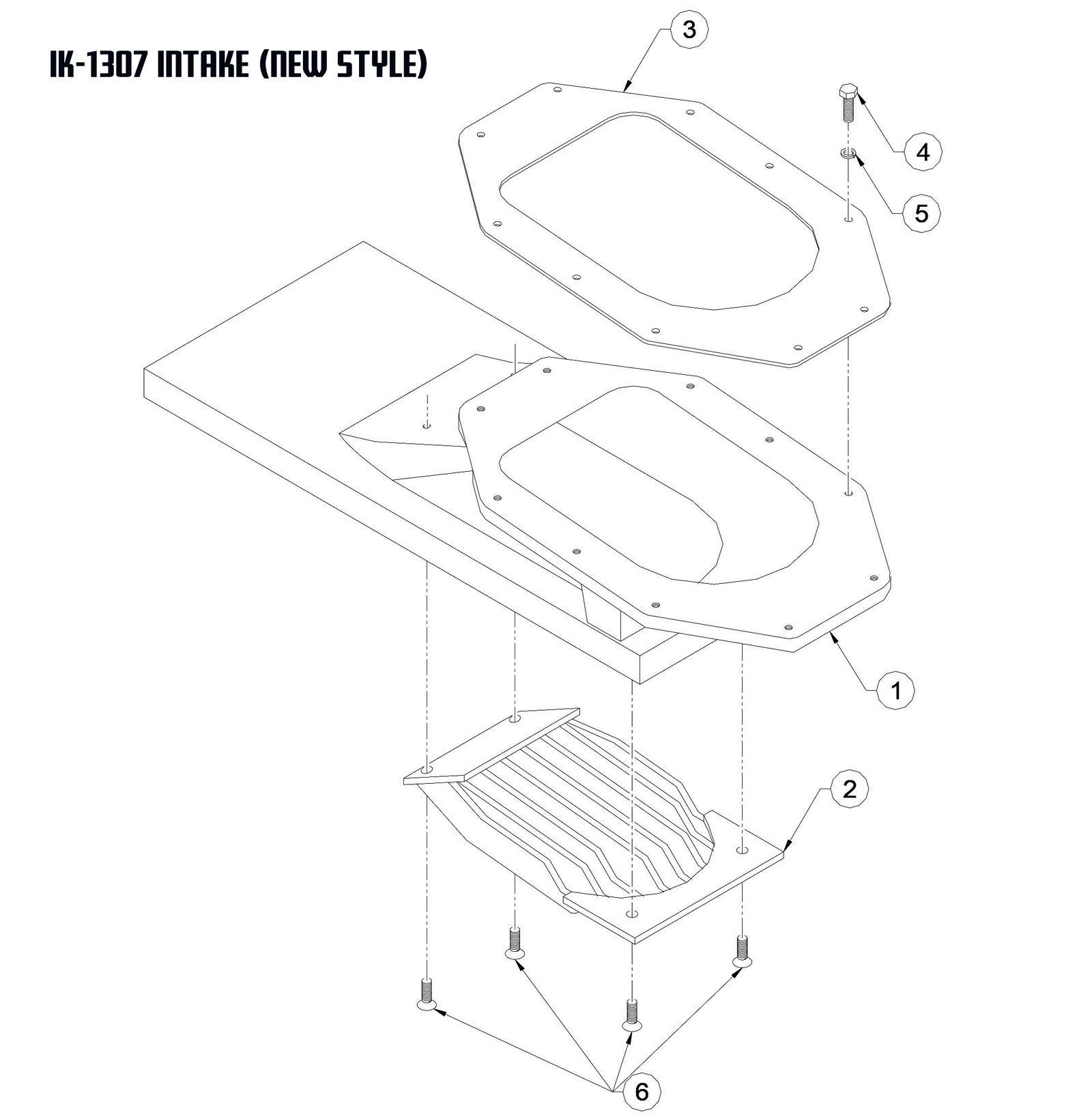 IK-1307 INTAKE (NEW STYLE)

3

4

5

1

2

6